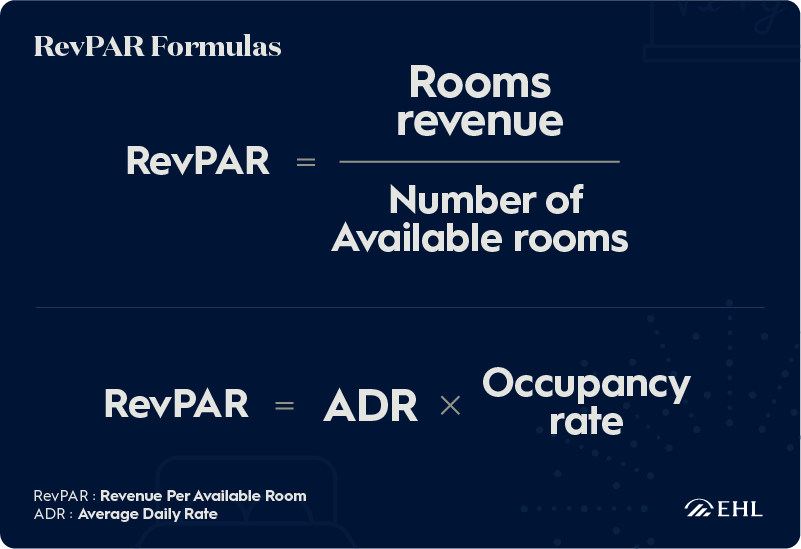 RevPAR Formulas

$\text{RevPAR} = \frac{\text{Rooms revenue}}{\text{Number of Available rooms}}$

$\text{RevPAR} = \text{ADR} \times \text{Occupancy rate}$

RevPAR : Revenue Per Available Room
ADR : Average Daily Rate

EHL