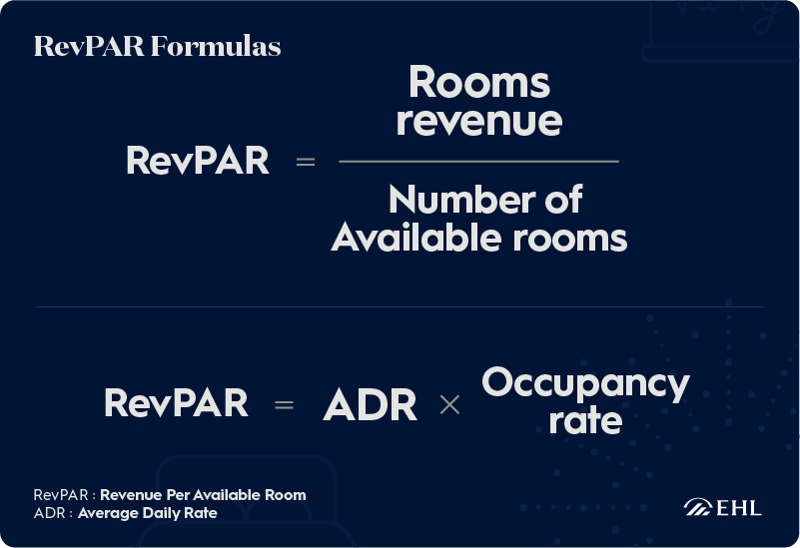 RevPAR Formulas

$\text{RevPAR} = \frac{\text{Rooms revenue}}{\text{Number of Available rooms}}$

$\text{RevPAR} = \text{ADR} \times \text{Occupancy rate}$

RevPAR : Revenue Per Available Room
ADR : Average Daily Rate

EHL